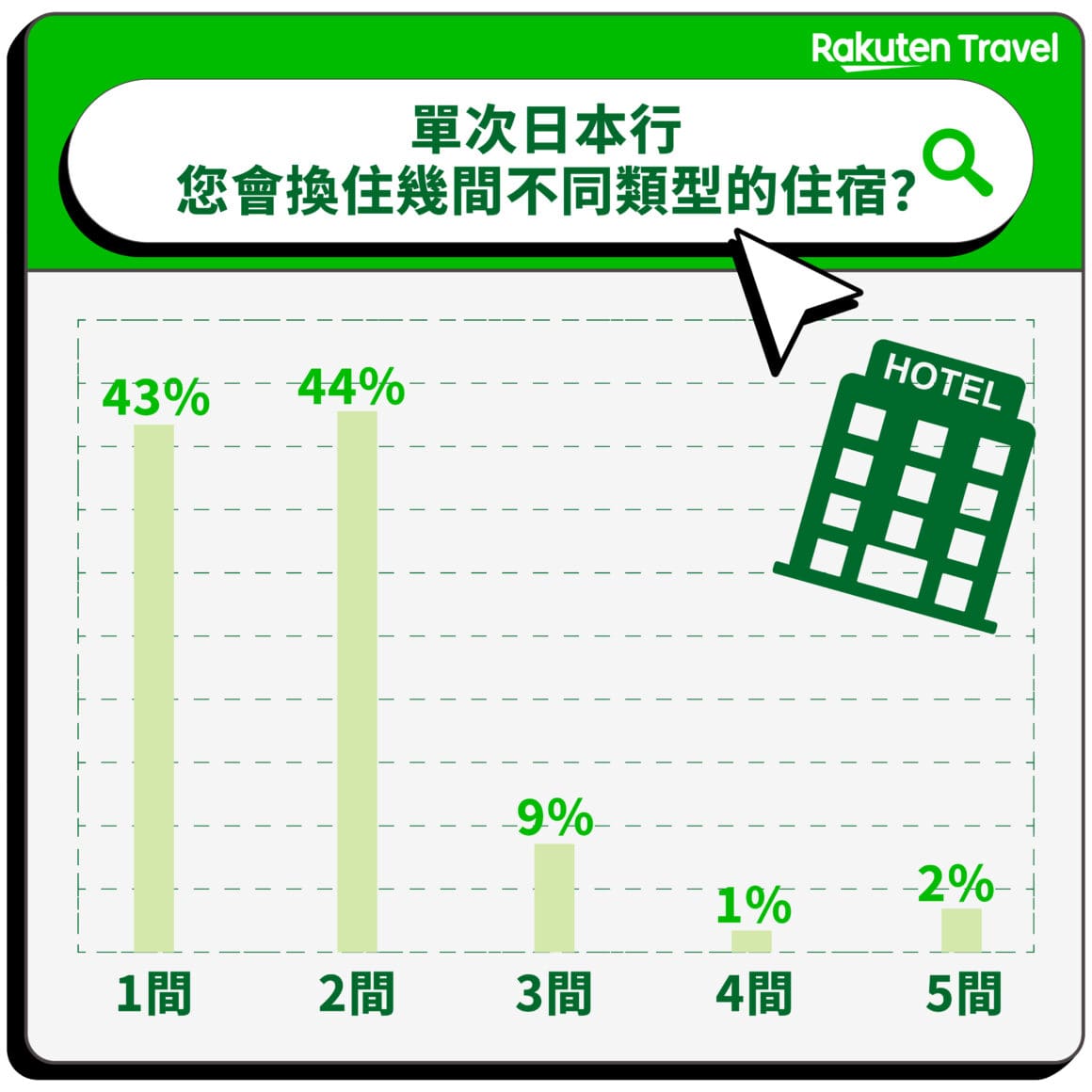 Rakuten Travel

單次日本行
您會換住幾間不同類型的住宿?

HOTEL

43%
44%
9%
1%
2%

1間
2間
3間
4間
5間