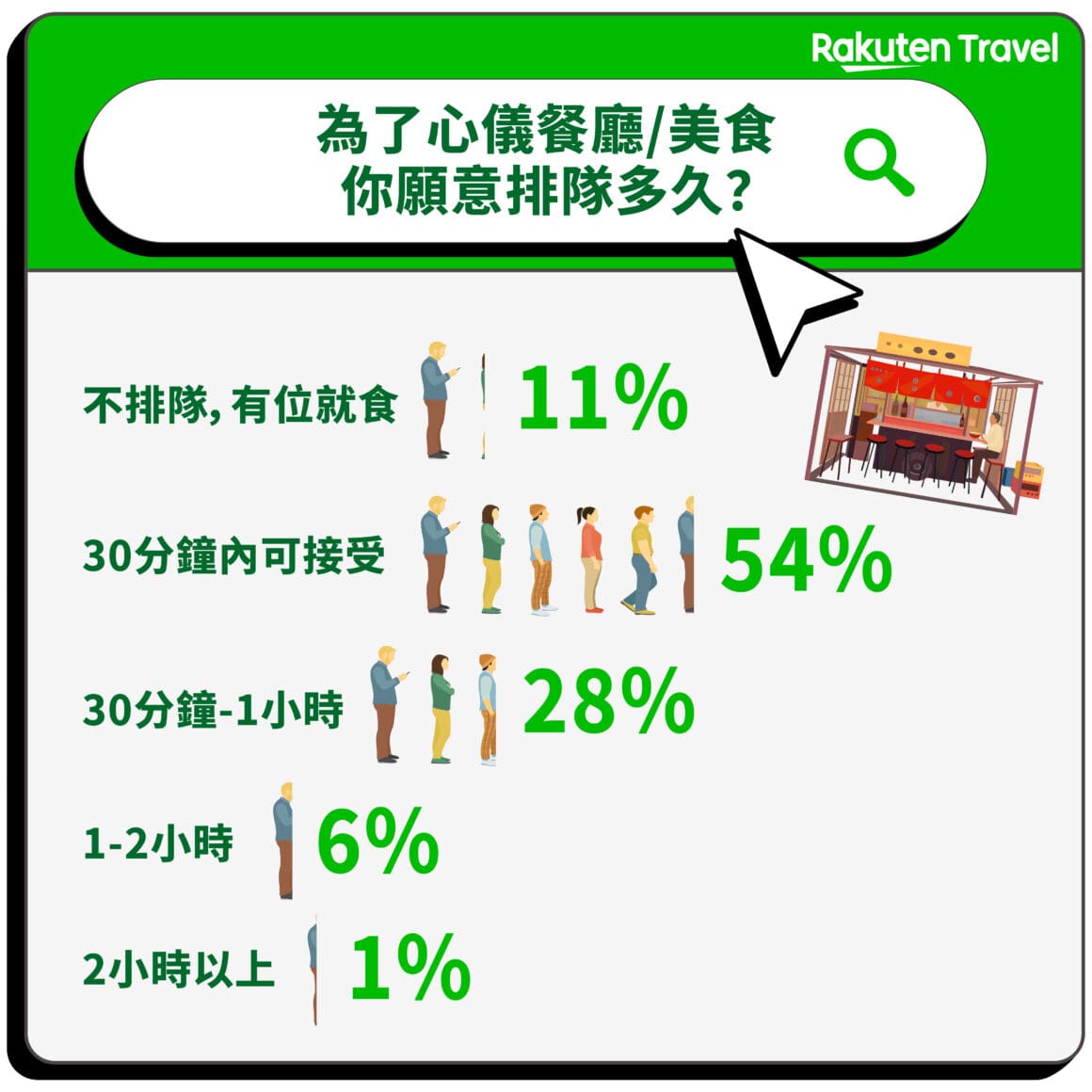 Rakuten Travel

為了心儀餐廳/美食
你願意排隊多久?

不排隊, 有位就食 11%

30分鐘內可接受 54%

30分鐘-1小時 28%

1-2小時 6%

2小時以上 1%