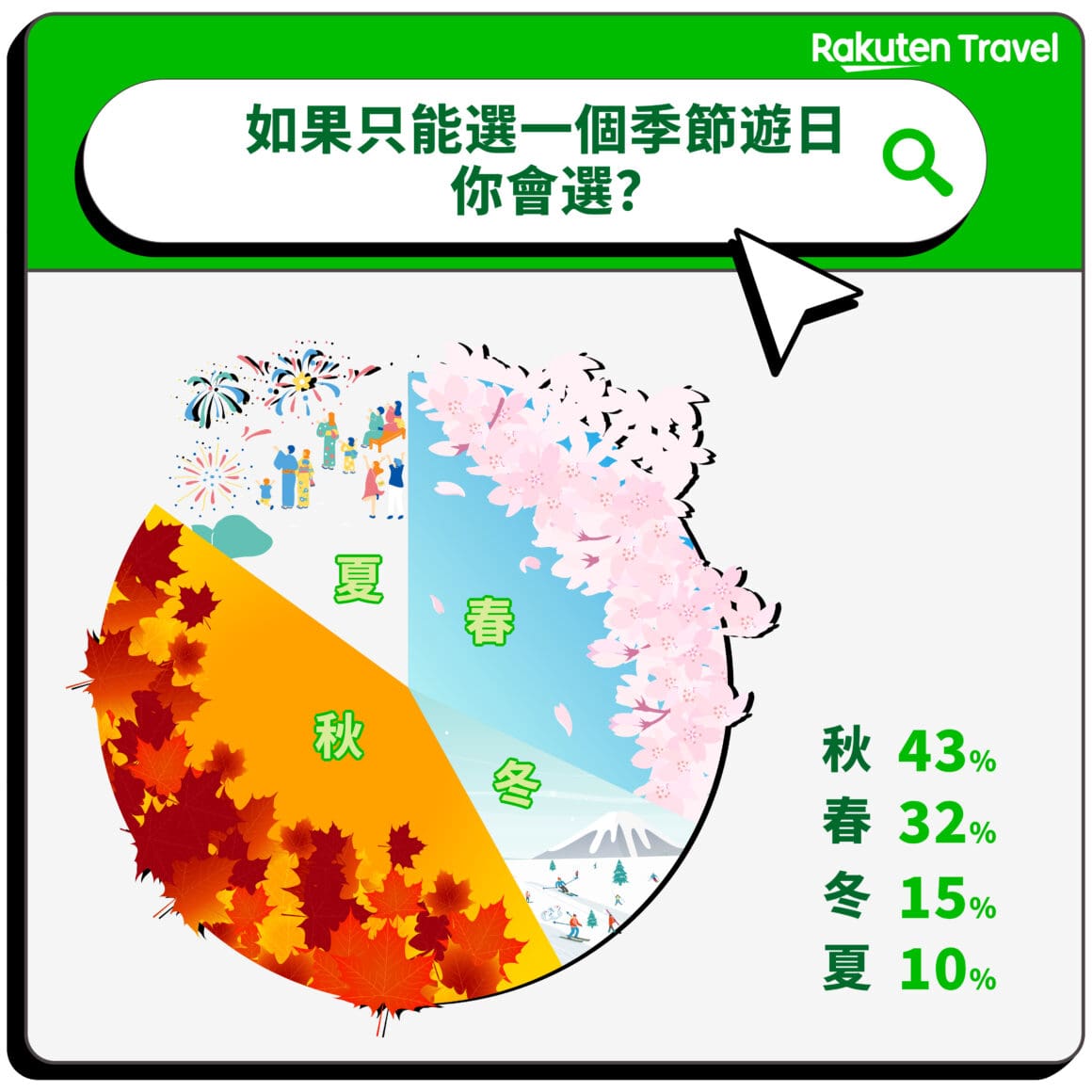 Rakuten Travel

如果只能選一個季節遊日
你會選?

夏
春
秋
冬

秋 43%
春 32%
冬 15%
夏 10%