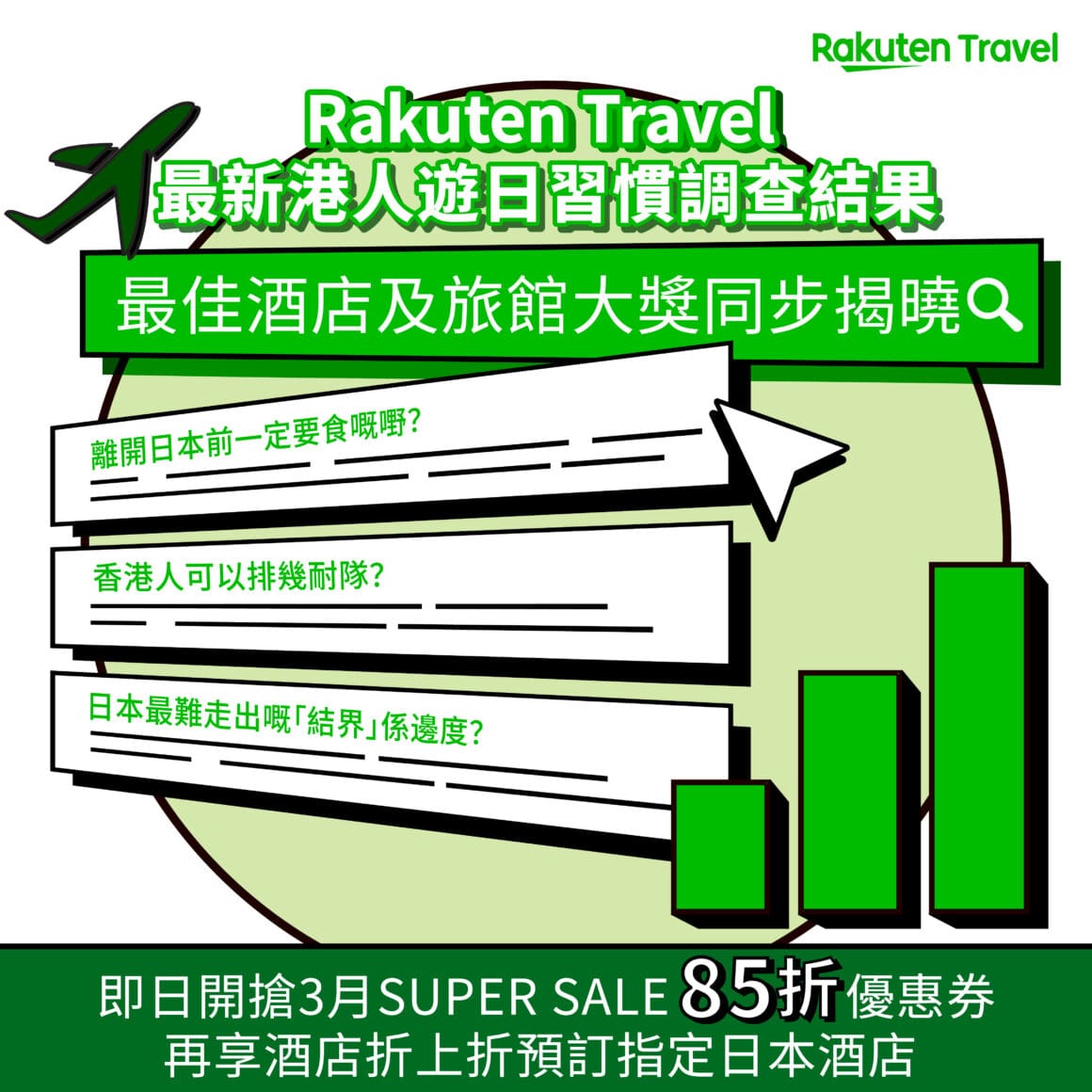 Rakuten Travel

Rakuten Travel
最新港人遊日習慣調查結果

最佳酒店及旅館大獎同步揭曉

離開日本前一定要食嘅嘢?

香港人可以排幾耐隊?

日本最難走出嘅「結界」係邊度?

即日開搶3月SUPER SALE 85折優惠券
再享酒店折上折預訂指定日本酒店